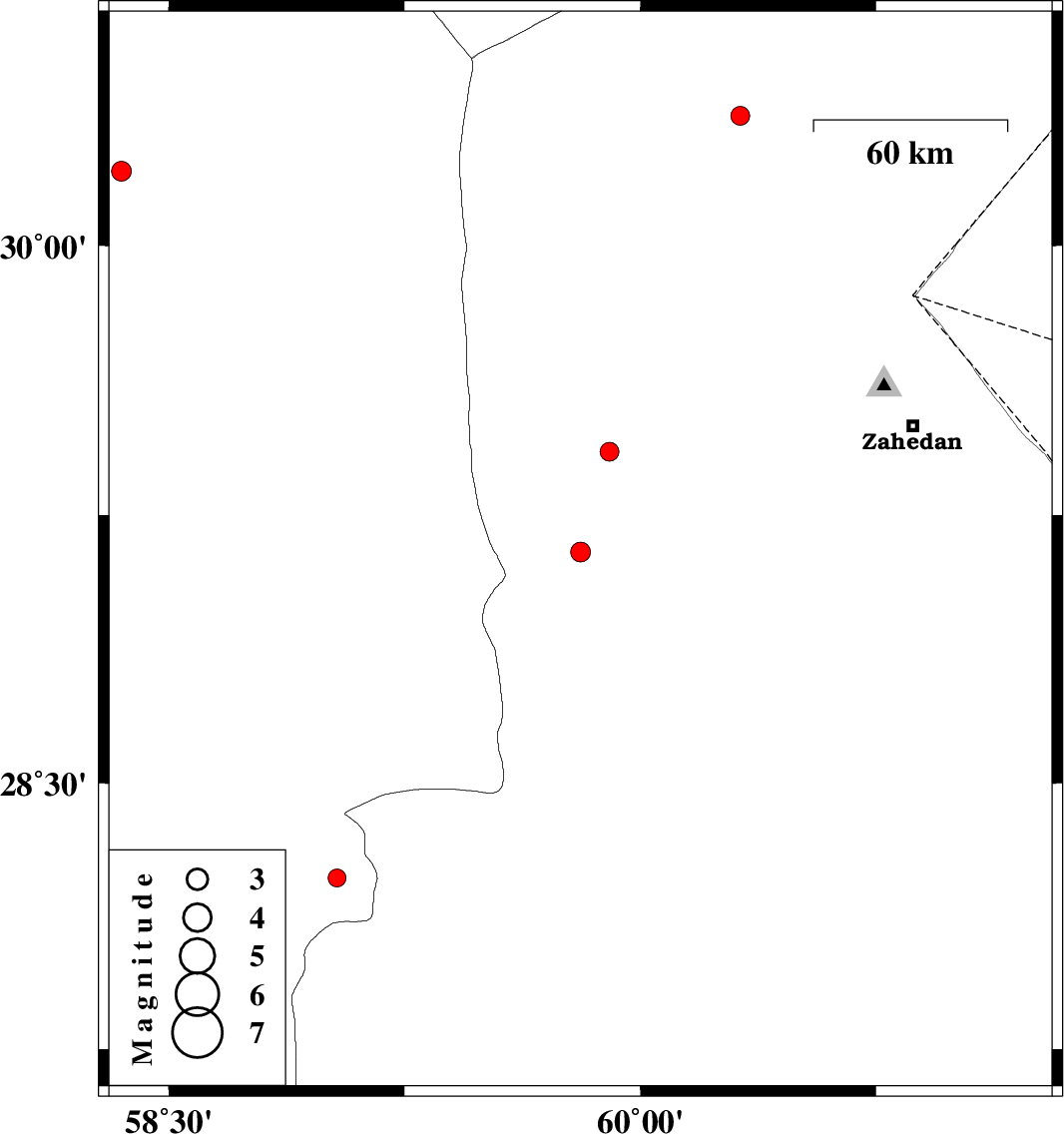 60 km

30°00'

Zahedan

28°30'

Magnitude
3
4
5
6
7

58°30'

60°00'