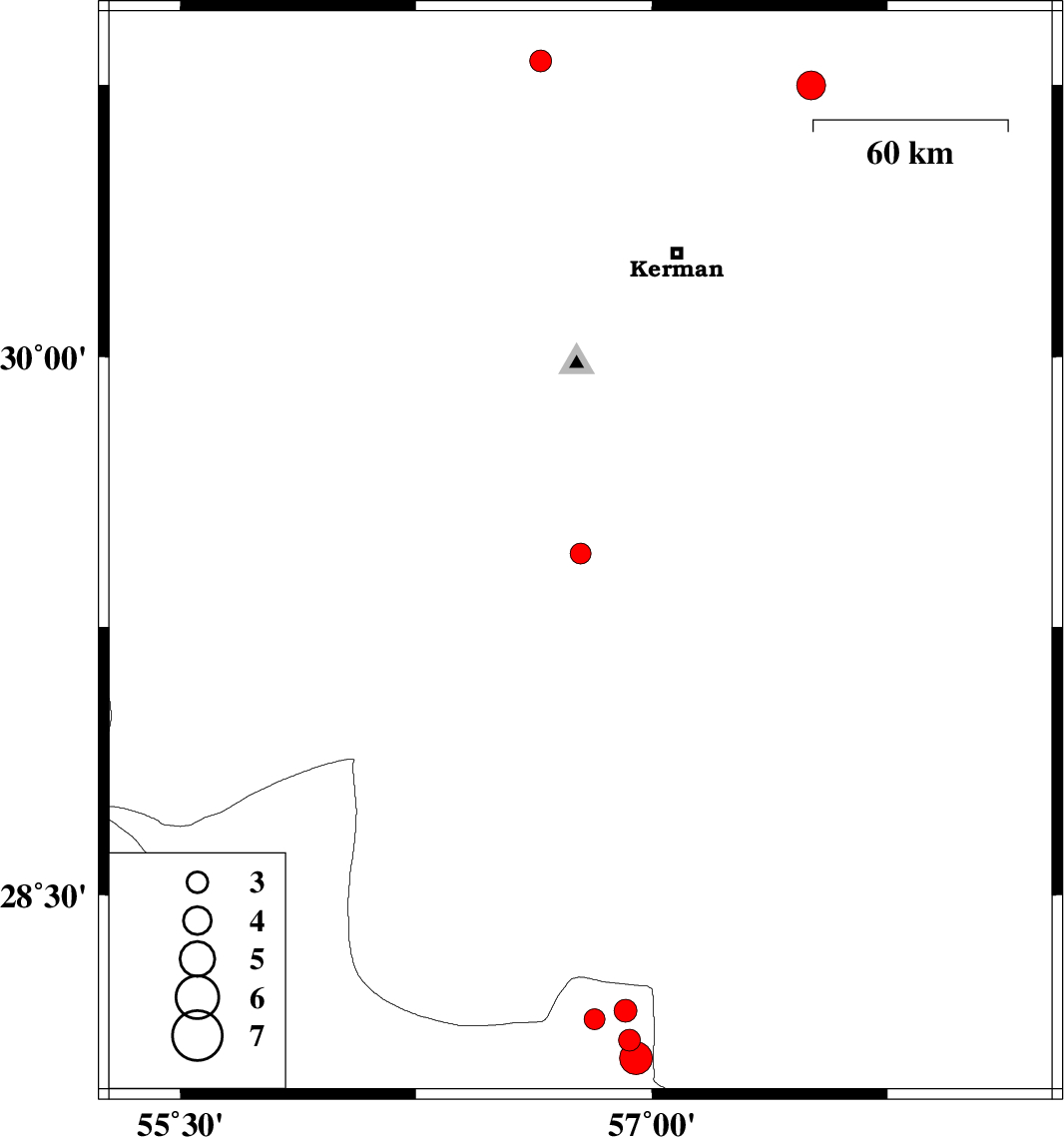 60 km

Kerman

30°00'

28°30'

3
4
5
6
7

55°30'

57°00'