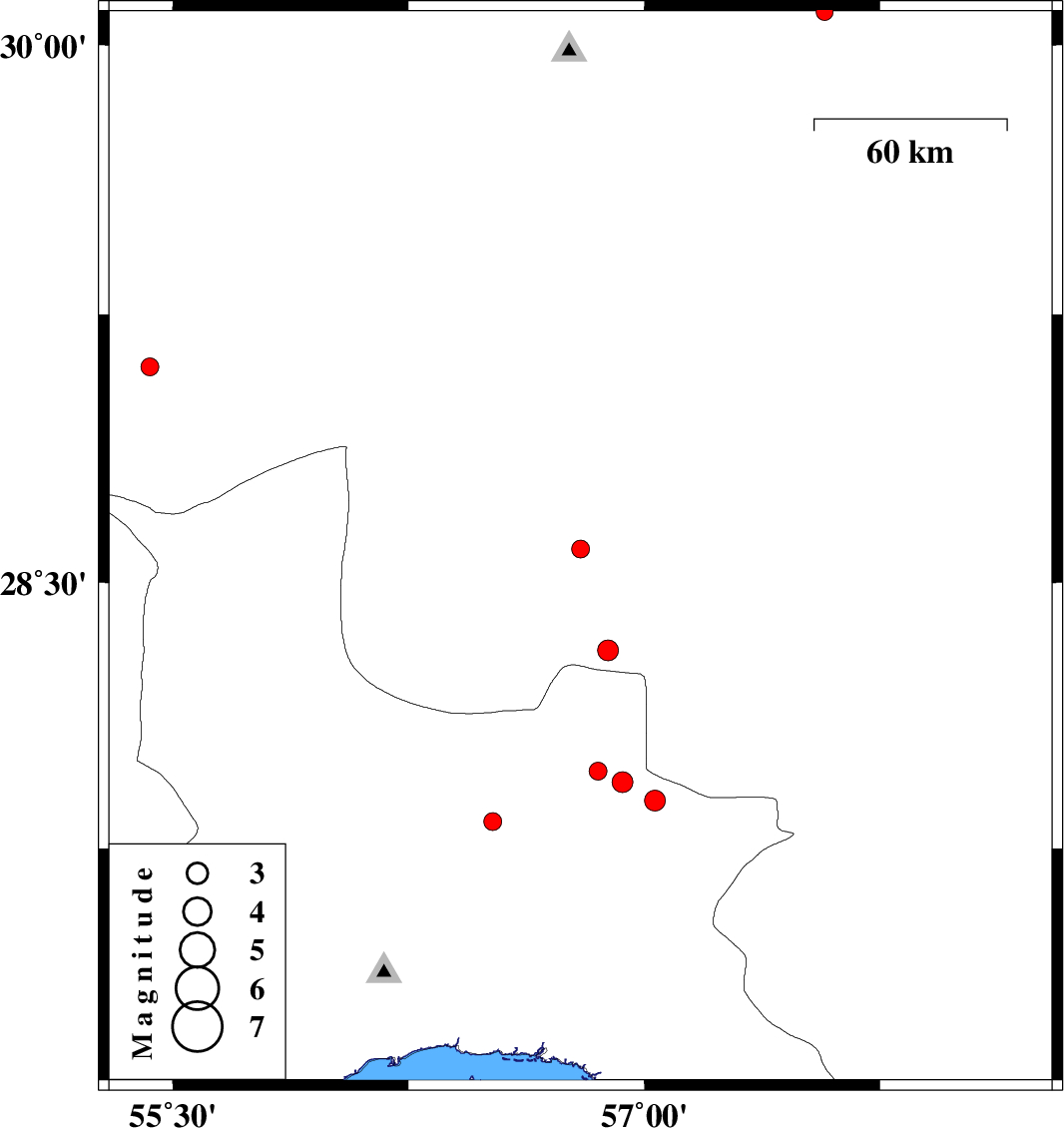 30°00'

60 km

28°30'

Magnitude
3
4
5
6
7

55°30'

57°00'